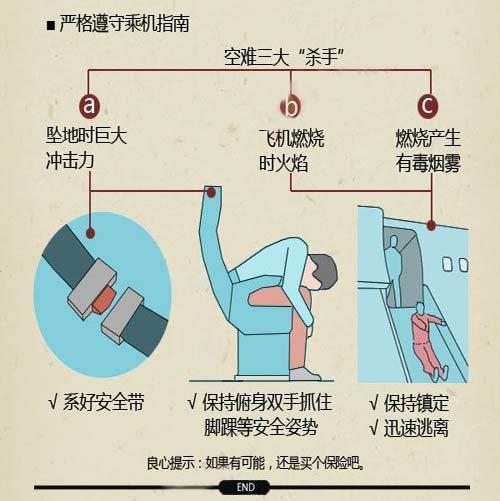 ■ 严格遵守乘机指南

空难三大“杀手”

a
坠地时巨大冲击力

b
飞机燃烧时火焰

c
燃烧产生有毒烟雾

√ 系好安全带

√ 保持俯身双手抓住脚踝等安全姿势

√ 保持镇定
√ 迅速逃离

良心提示：如果有可能，还是买个保险吧。

END